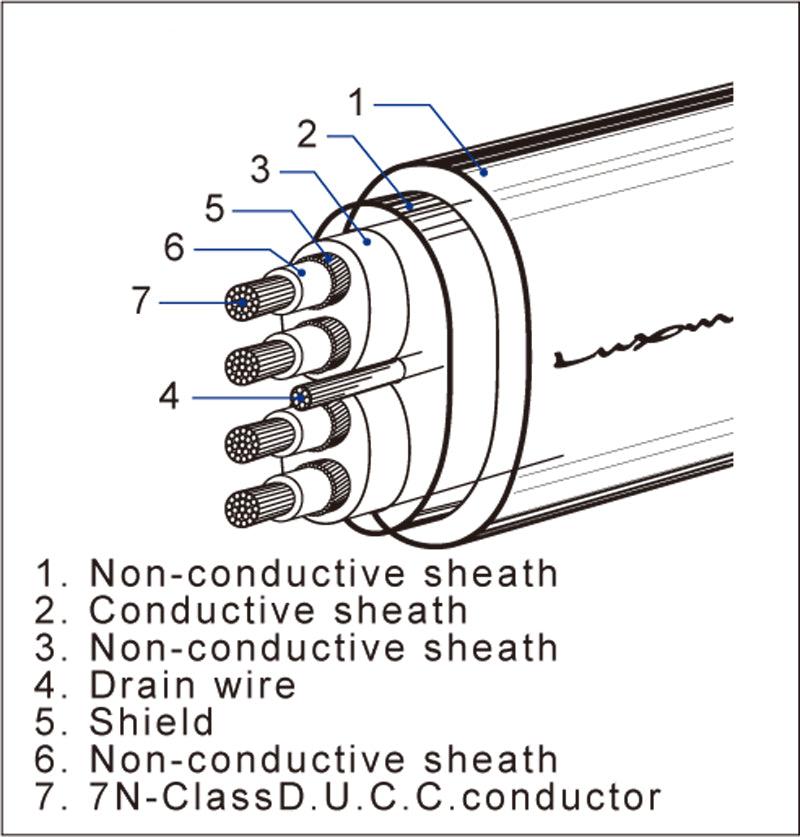 1
2
3
5
6
7
4

LUXMAN

1. Non-conductive sheath
2. Conductive sheath
3. Non-conductive sheath
4. Drain wire
5. Shield
6. Non-conductive sheath
7. 7N-ClassD.U.C.C.conductor